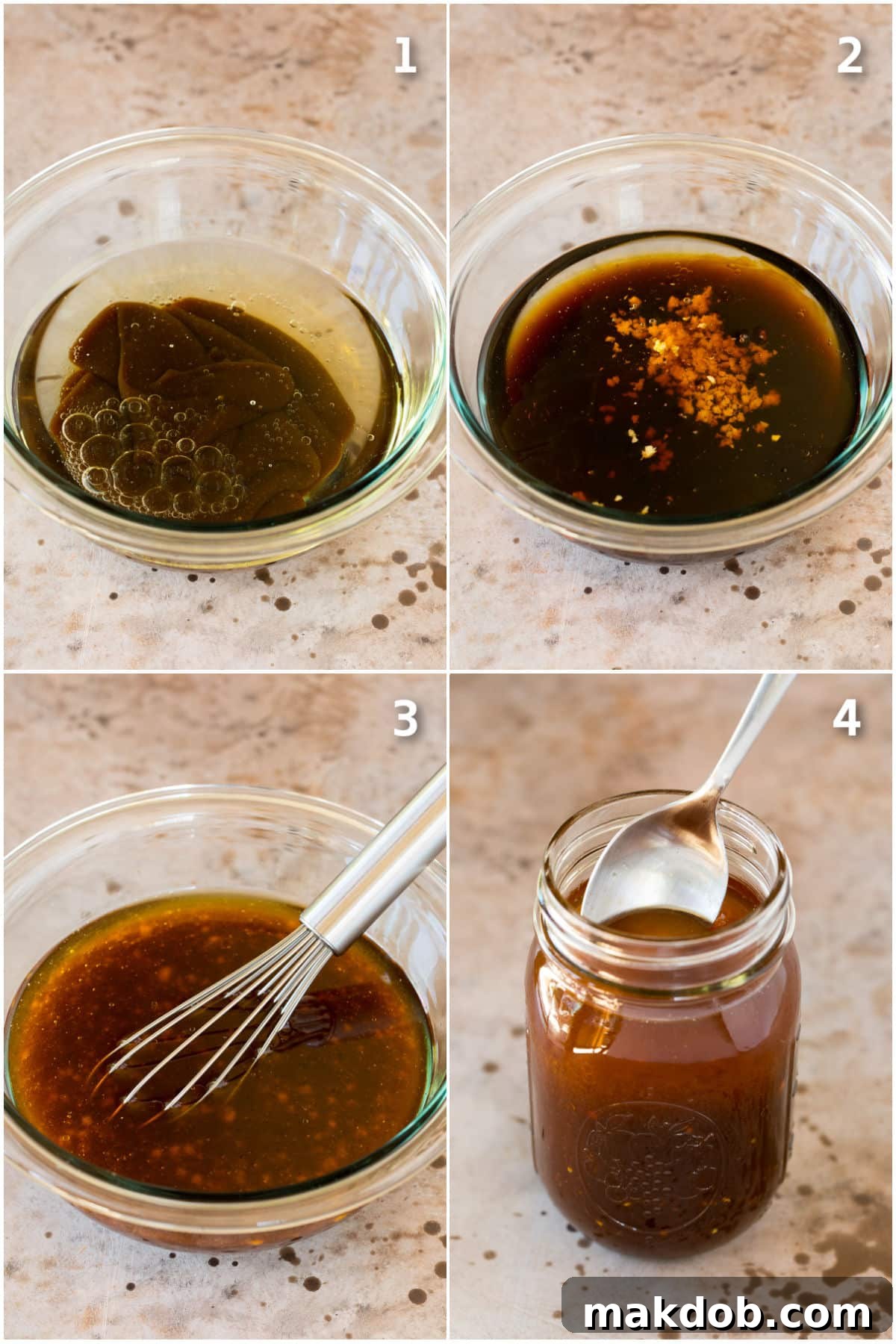 1

2

3

4

makdob.com