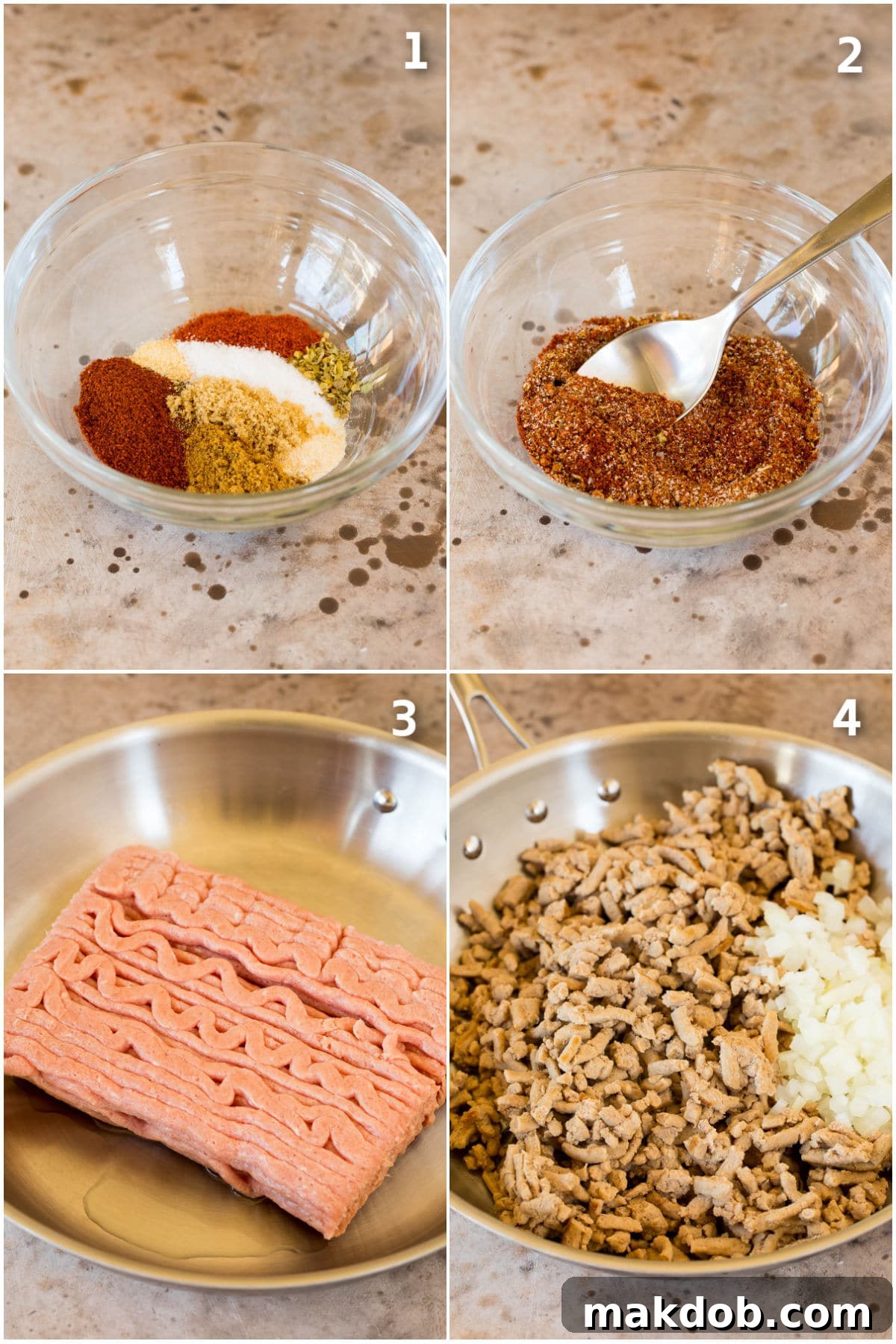 1

2

3

4

makdob.com