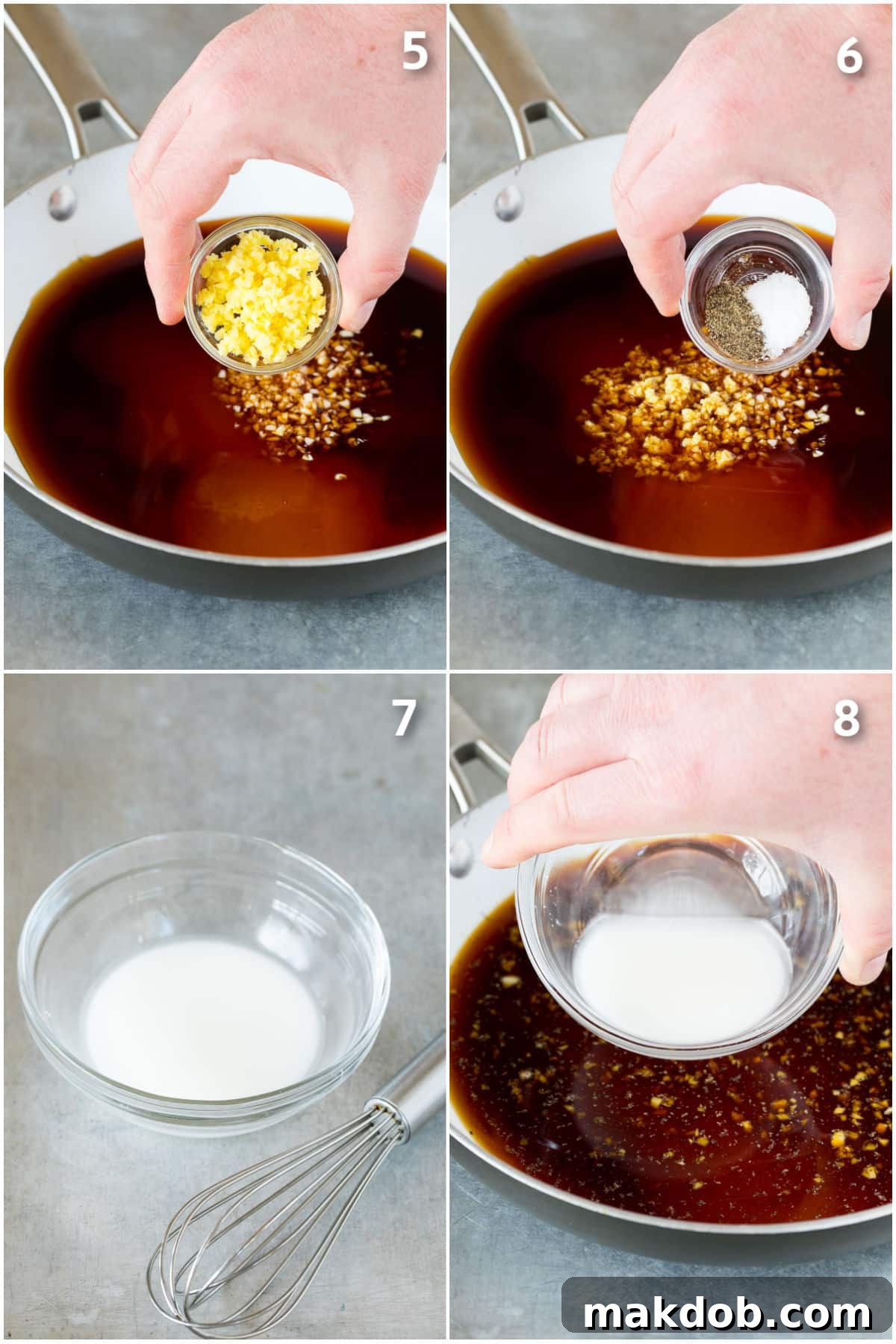 5

6

7

8

makdob.com